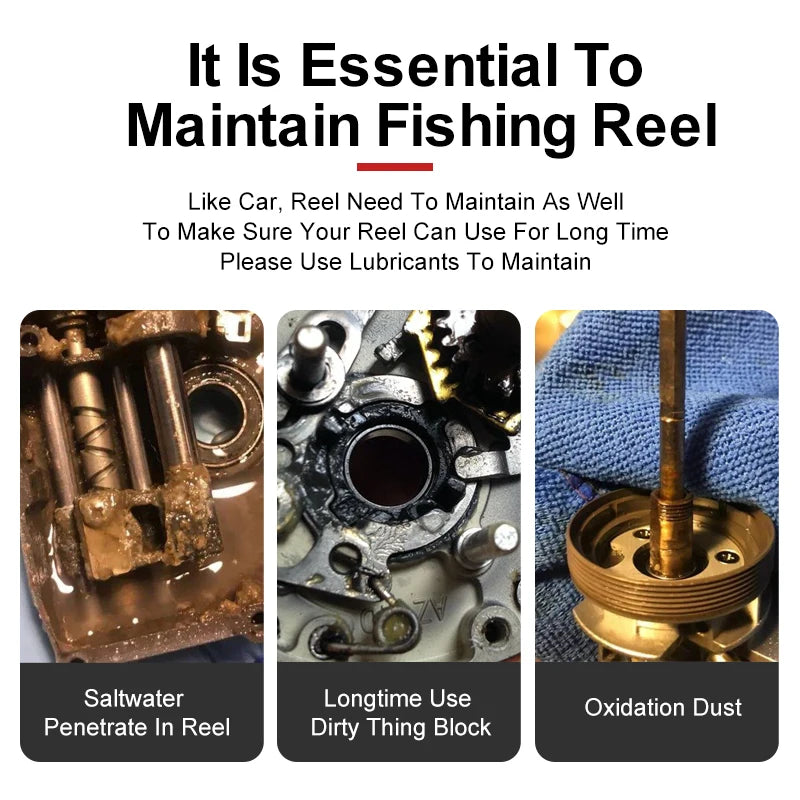 It Is Essential To Maintain Fishing Reel

Like Car, Reel Need To Maintain As Well
To Make Sure Your Reel Can Use For Long Time
Please Use Lubricants To Maintain

Saltwater Penetrate In Reel

Longtime Use Dirty Thing Block

Oxidation Dust