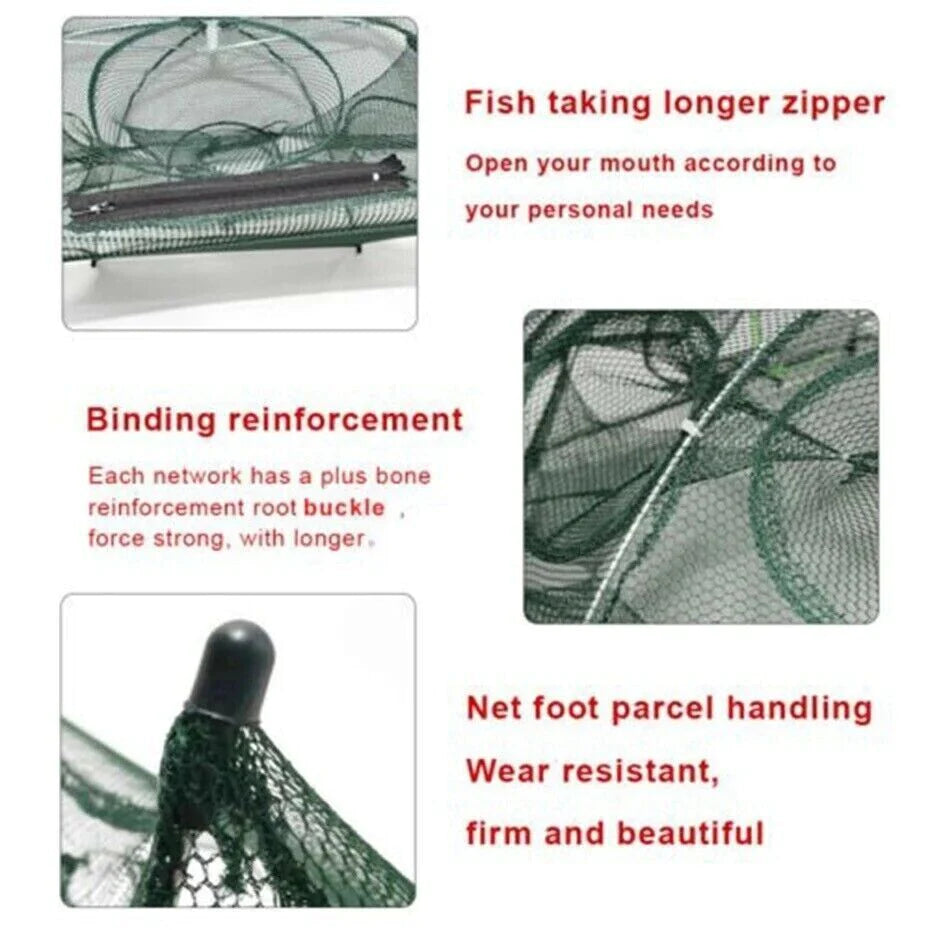 Fish taking longer zipper

Open your mouth according to your personal needs

Binding reinforcement

Each network has a plus bone reinforcement root buckle , force strong, with longer.

Net foot parcel handling

Wear resistant,

firm and beautiful